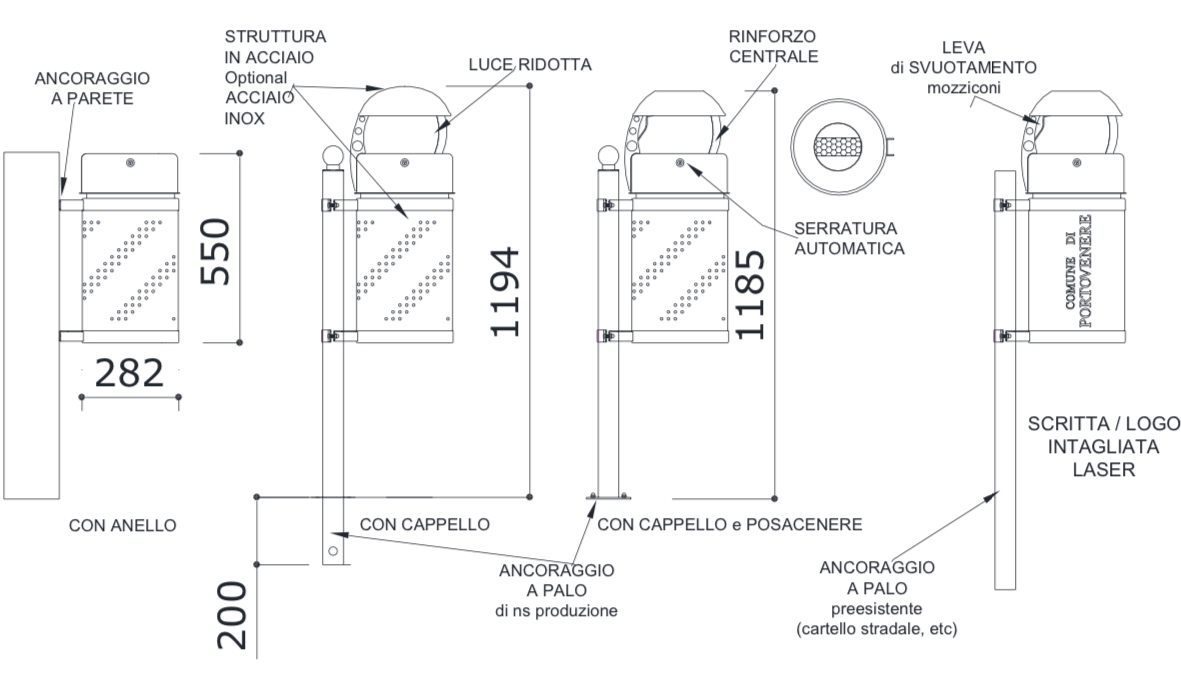 ANCORAGGIO
A PARETE

STRUTTURA
IN ACCIAIO
Optional
ACCIAIO
INOX

LUCE RIDOTTA

RINFORZO
CENTRALE

LEVA
di SVUOTAMENTO
mozziconi

550

282

1194

1185

SERRATURA
AUTOMATICA

COMUNE DI
PORTOVENERE

SCRITTA / LOGO
INTAGLIATA
LASER

CON ANELLO

CON CAPPELLO

CON CAPPELLO e POSACENERE

200

ANCORAGGIO
A PALO
di ns produzione

ANCORAGGIO
A PALO
preesistente
(cartello stradale, etc)